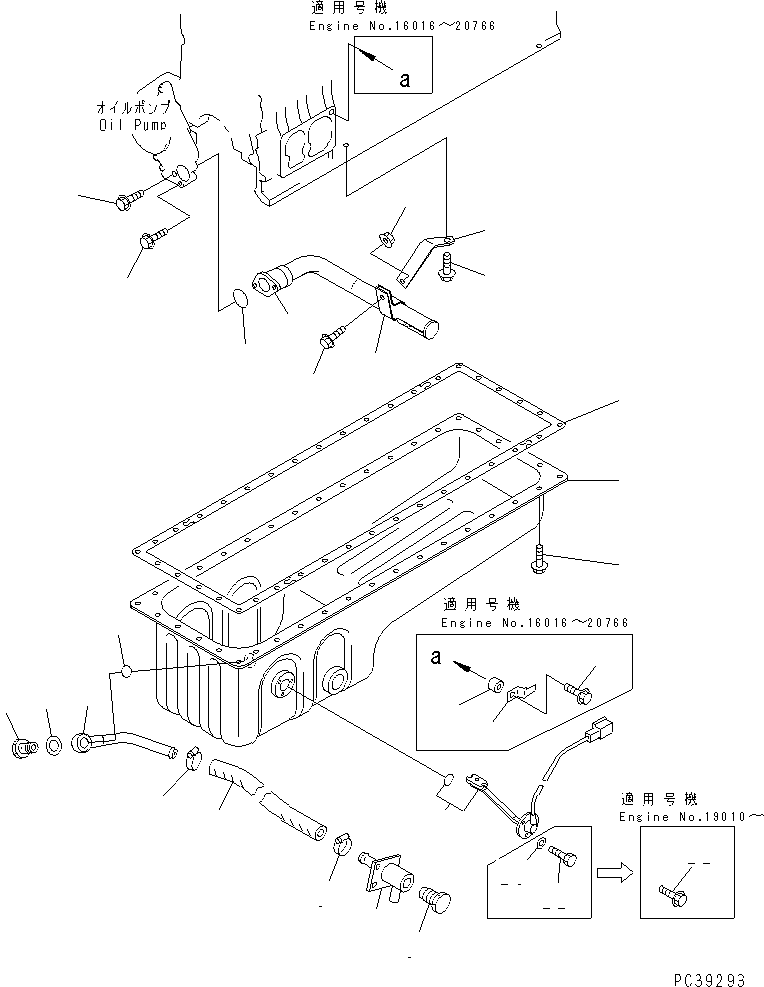 適用号機
Engine No.16016～20766

a

オイルポンプ
Oil Pump

適用号機
Engine No.16016～20766

a

適用号機
Engine No.19010～

PC39293