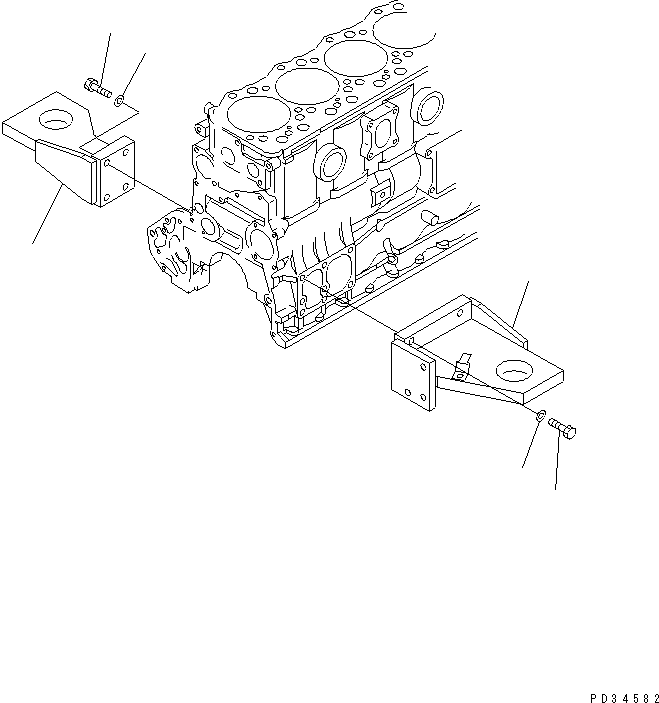 PD34582