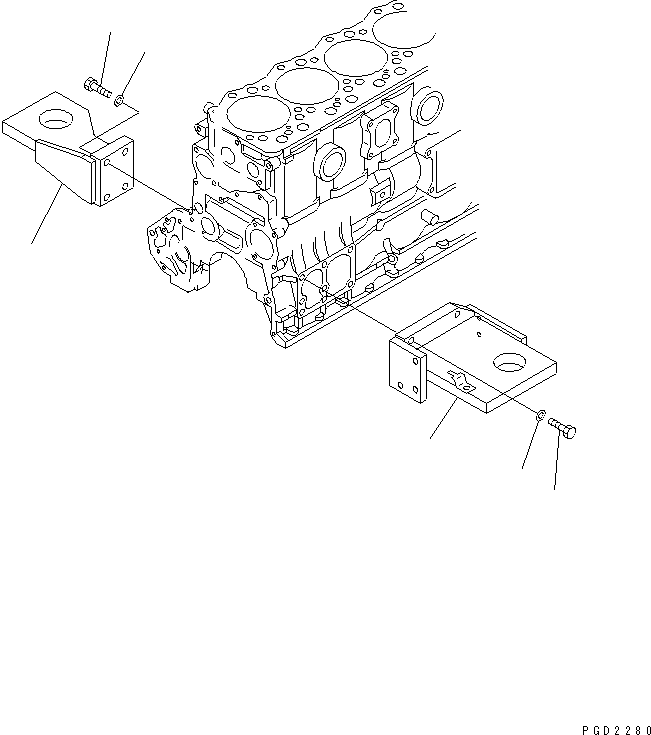 PGD2280