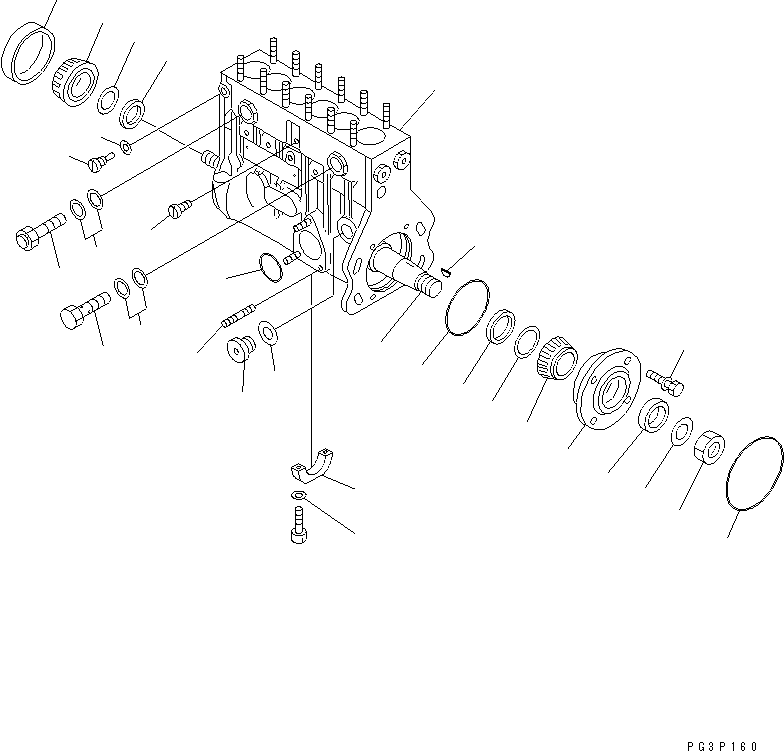 PG3P160