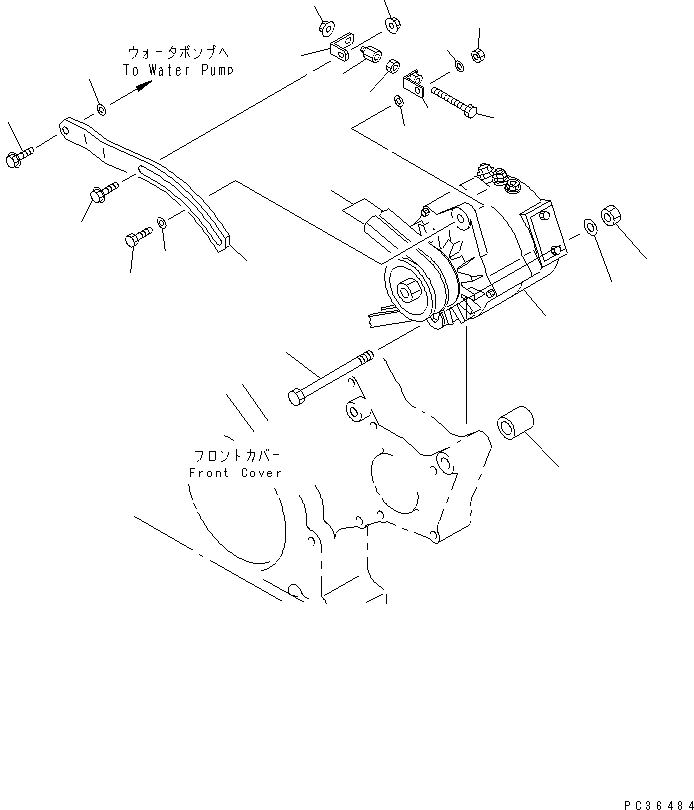 ウォータポンプへ
To Water Pump

フロントカバー
Front Cover

PC36484