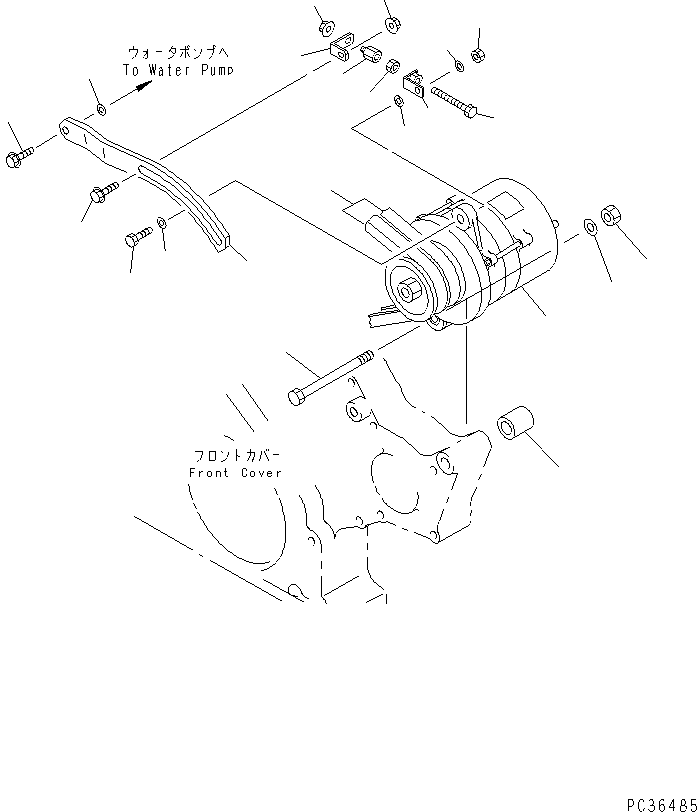 ウォータポンプへ
To Water Pump

フロントカバー
Front Cover

PC36485