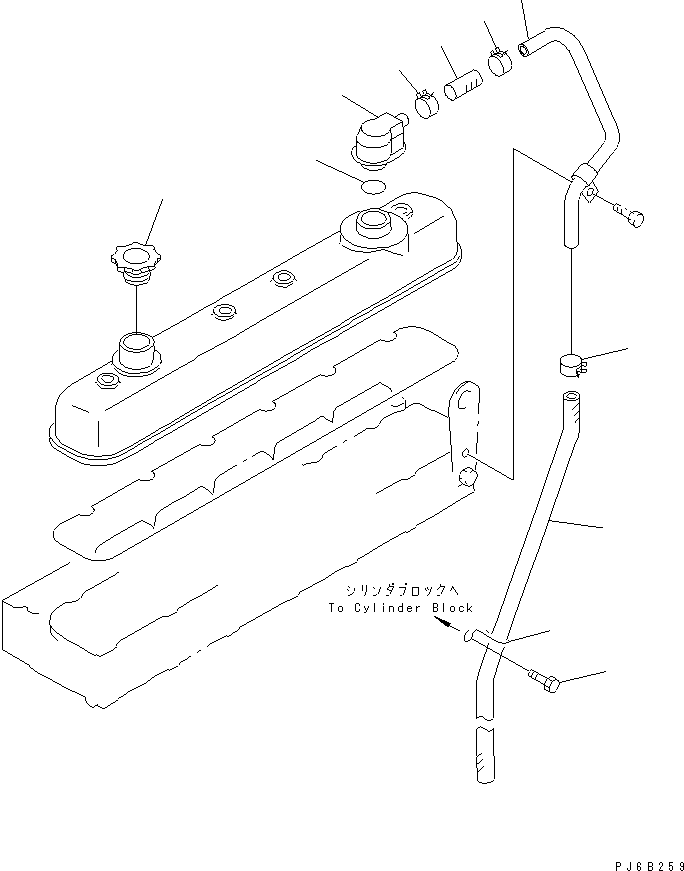 シリンダブロックへ
To Cylinder Block

PJ6B259