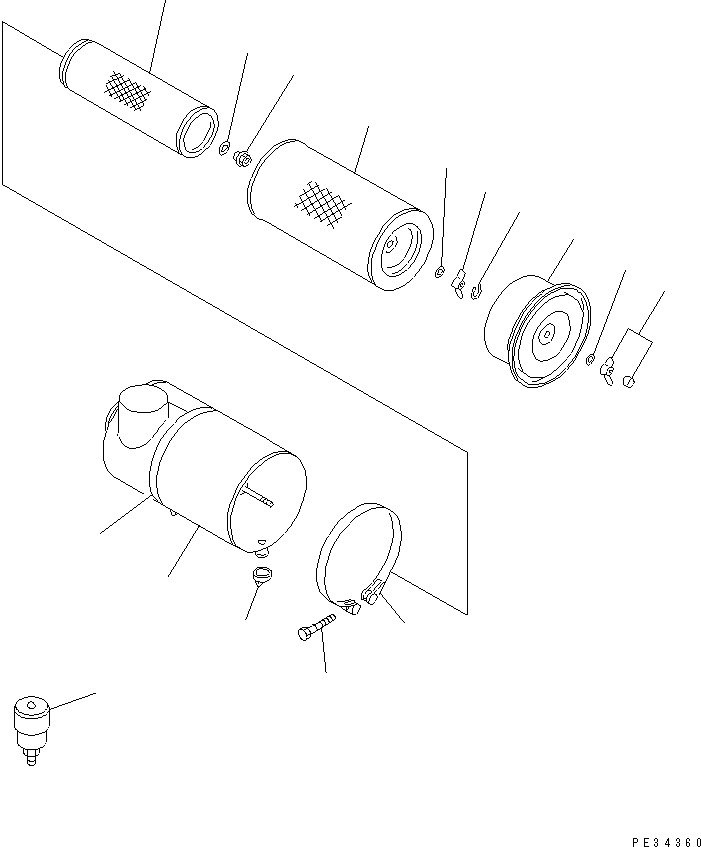 PE34360