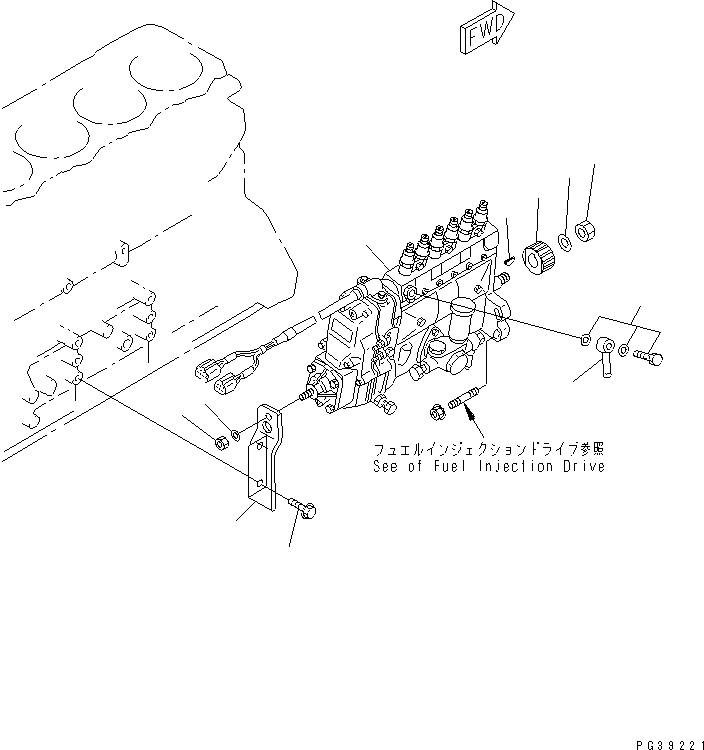 FWD

フュエルインジェクションドライブ参照
See of Fuel Injection Drive

PG39221