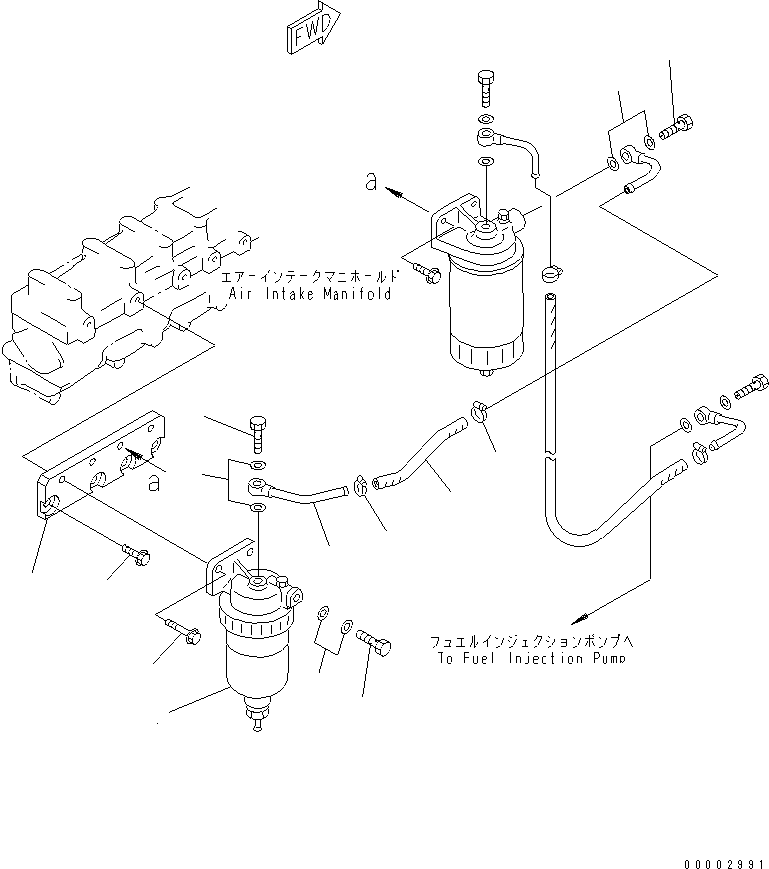 FWD

a

エアーインテークマニホールド
Air Intake Manifold

a

フュエルインジェクションポンプへ
To Fuel Injection Pump

00002991