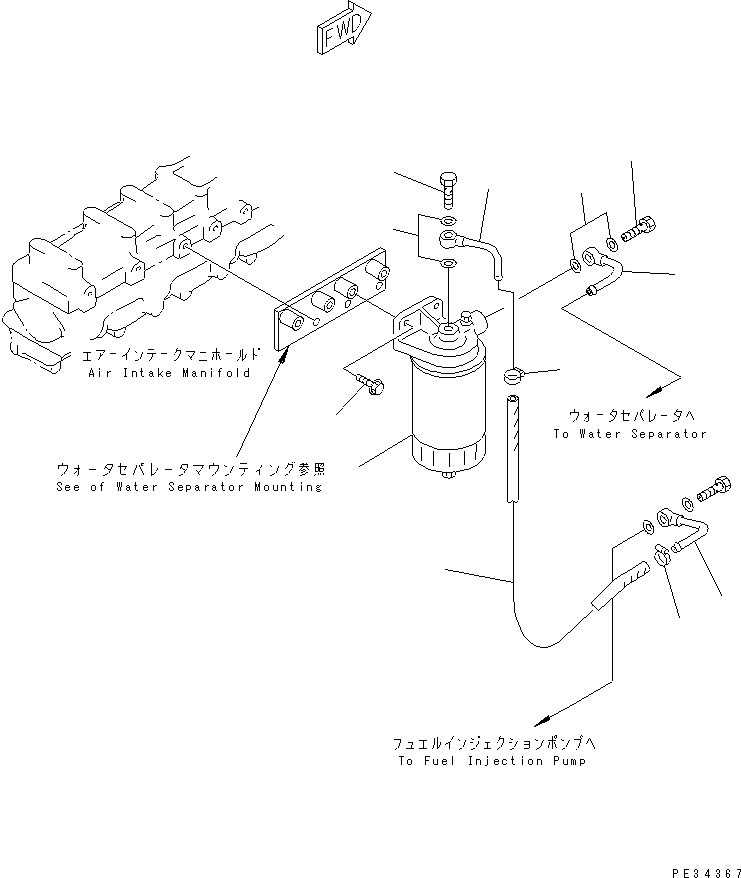 FWD

エアーインテークマニホールド
Air Intake Manifold

ウォータセパレータへ
To Water Separator

ウォータセパレータマウンティング参照
See of Water Separator Mounting

フュエルインジェクションポンプへ
To Fuel Injection Pump

PE34367