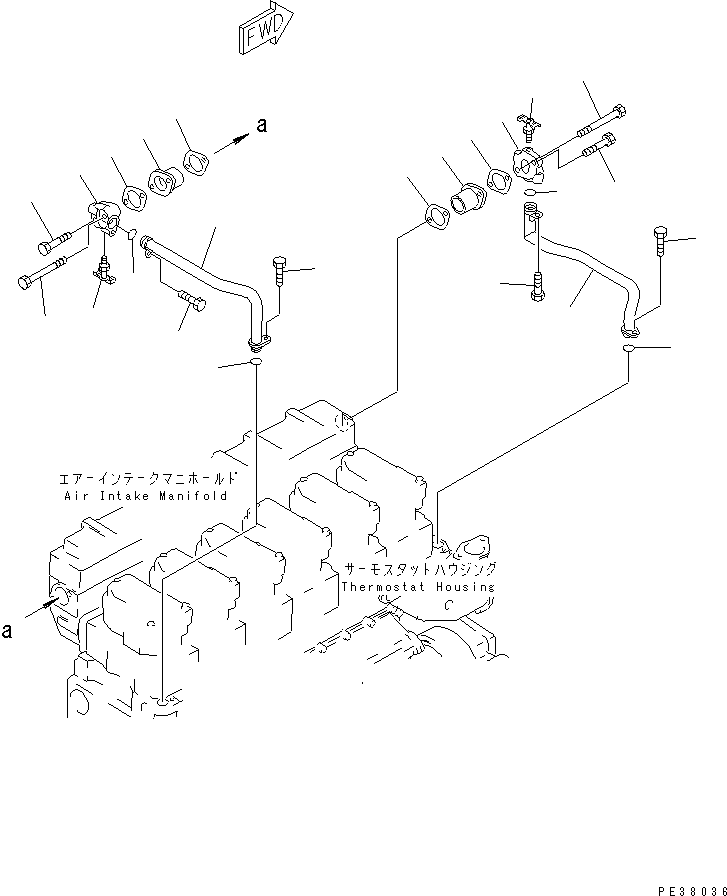 FWD

a

エアーインテークマニホールド
Air Intake Manifold

サーモスタットハウジング
Thermostat Housing

a

PE38036