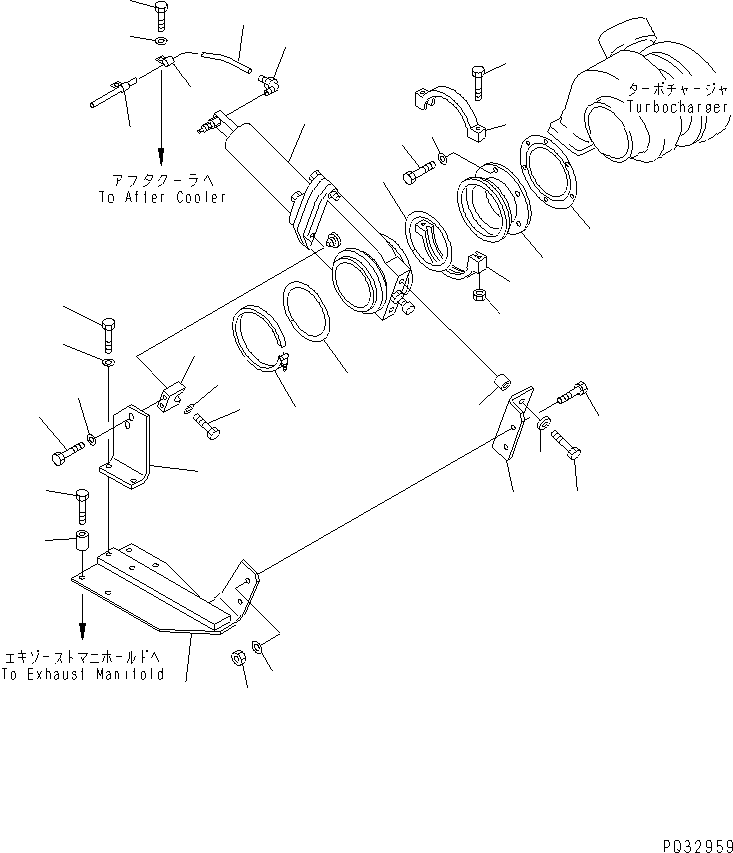 ターボチャージャ
Turbocharger

アフタクーラへ
To After Cooler

エキゾーストマニホールドへ
To Exhaust Manifold

PQ32959