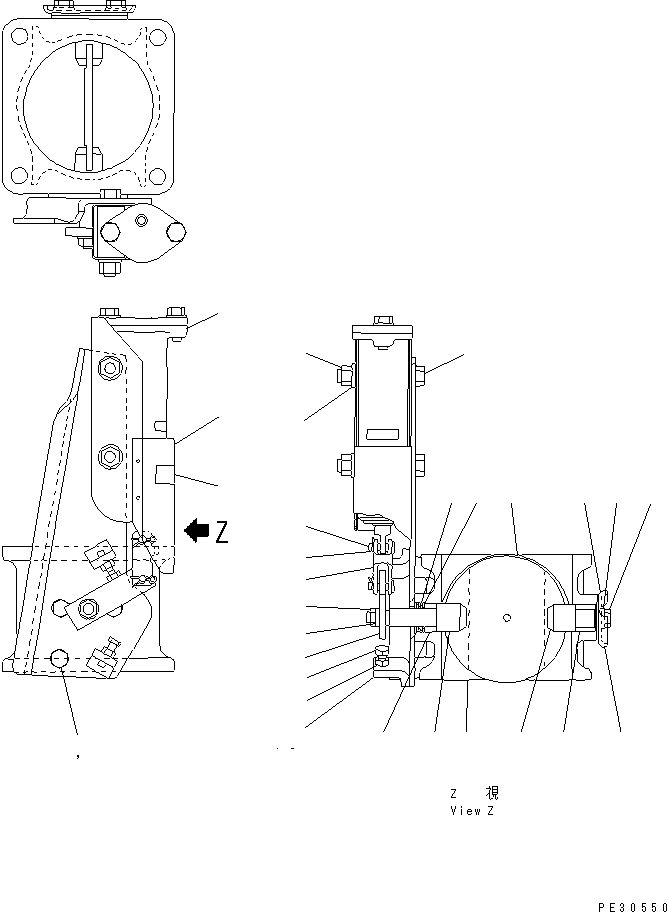 Z

Z 視
View Z

PE30550