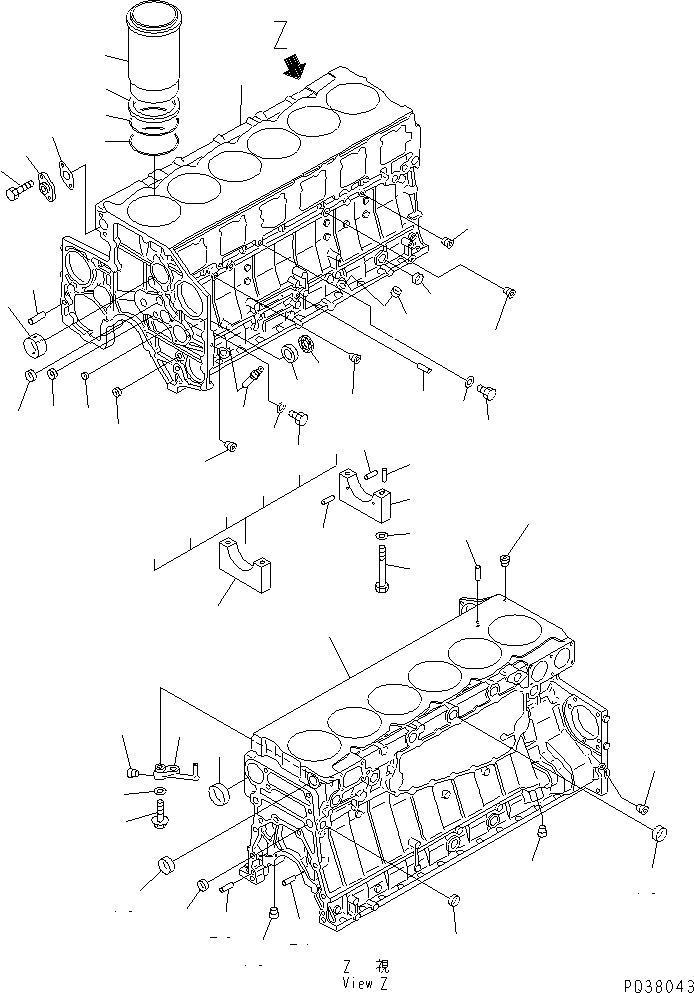 Z

Z 視
View Z

PD38043