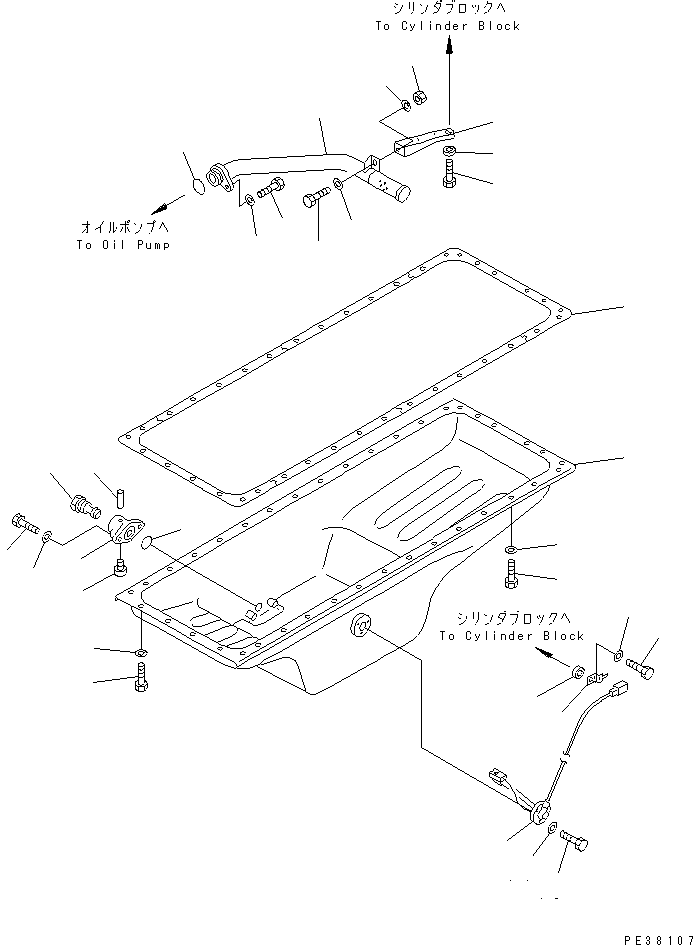 シリンダブロックへ
To Cylinder Block

オイルポンプへ
To Oil Pump

シリンダブロックへ
To Cylinder Block

PE38107