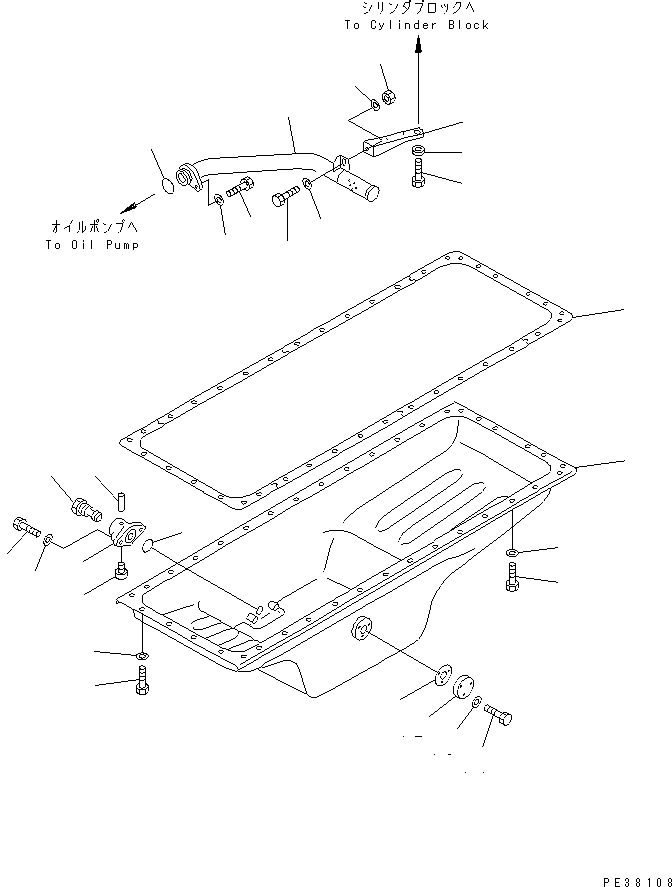 シリンダブロックへ
To Cylinder Block

オイルポンプへ
To Oil Pump

PE38108