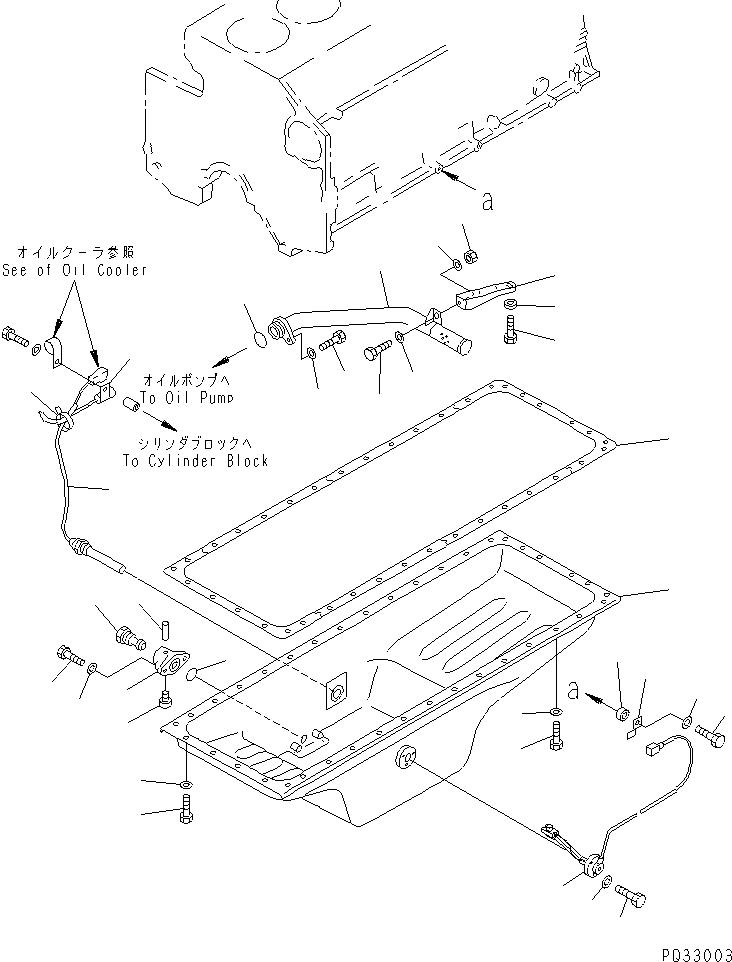 a

オイルクーラ参照
See of Oil Cooler

オイルポンプへ
To Oil Pump

シリンダブロックへ
To Cylinder Block

a

PD33003