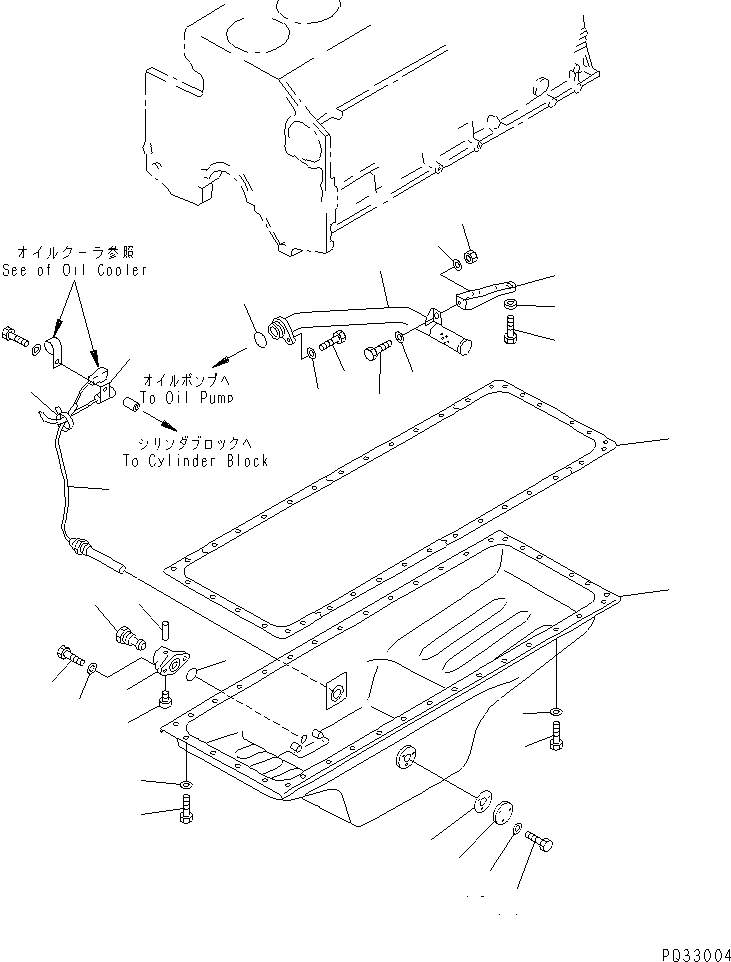 オイルクーラ参照
See of Oil Cooler

オイルポンプへ
To Oil Pump

シリンダブロックへ
To Cylinder Block

PD33004