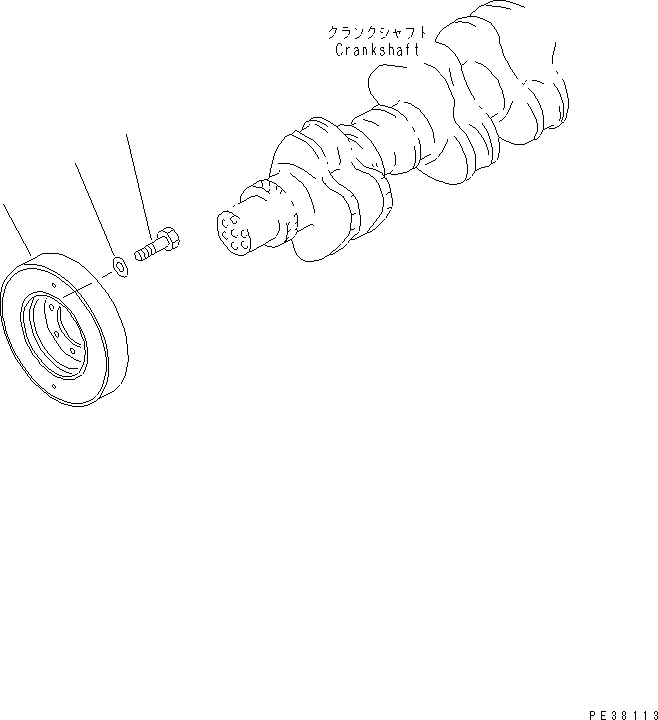 クランクシャフト
Crankshaft

PE38113