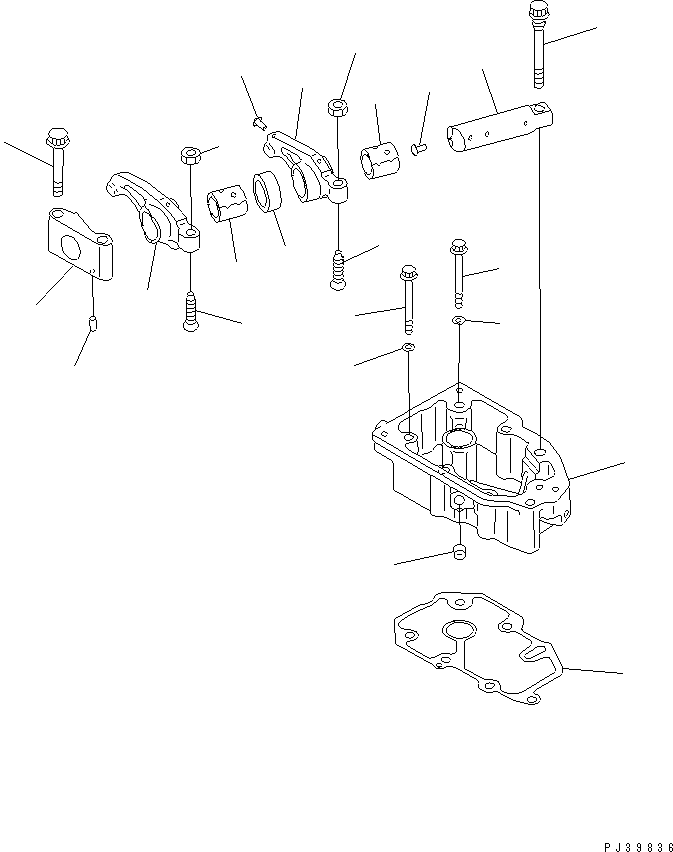 PJ39836