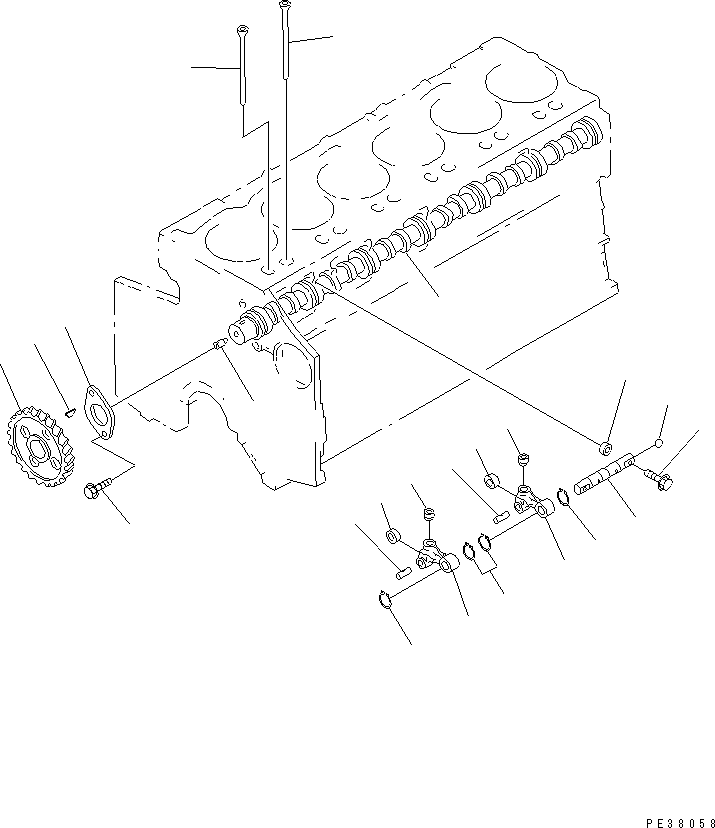 PE38058