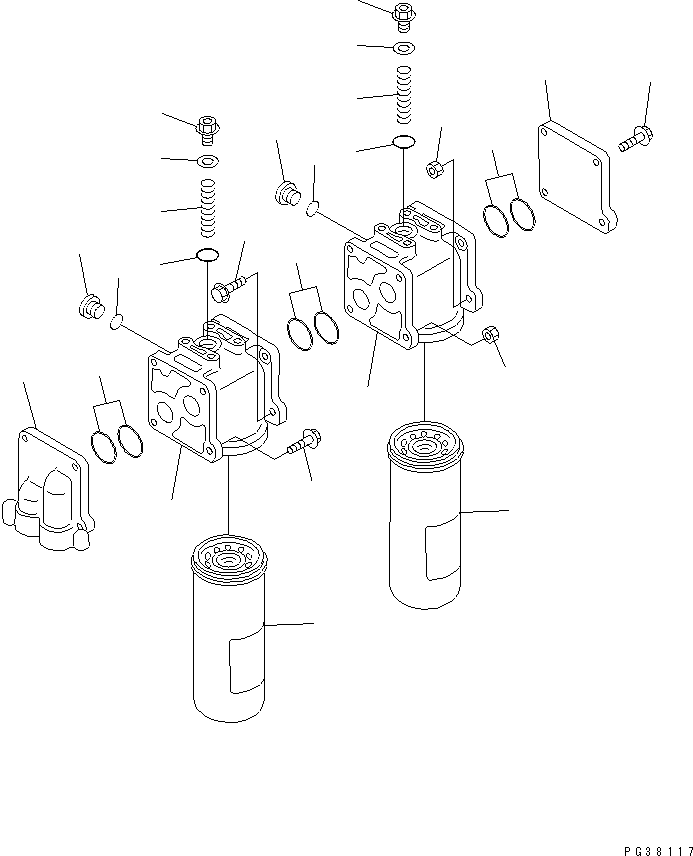 PG38117