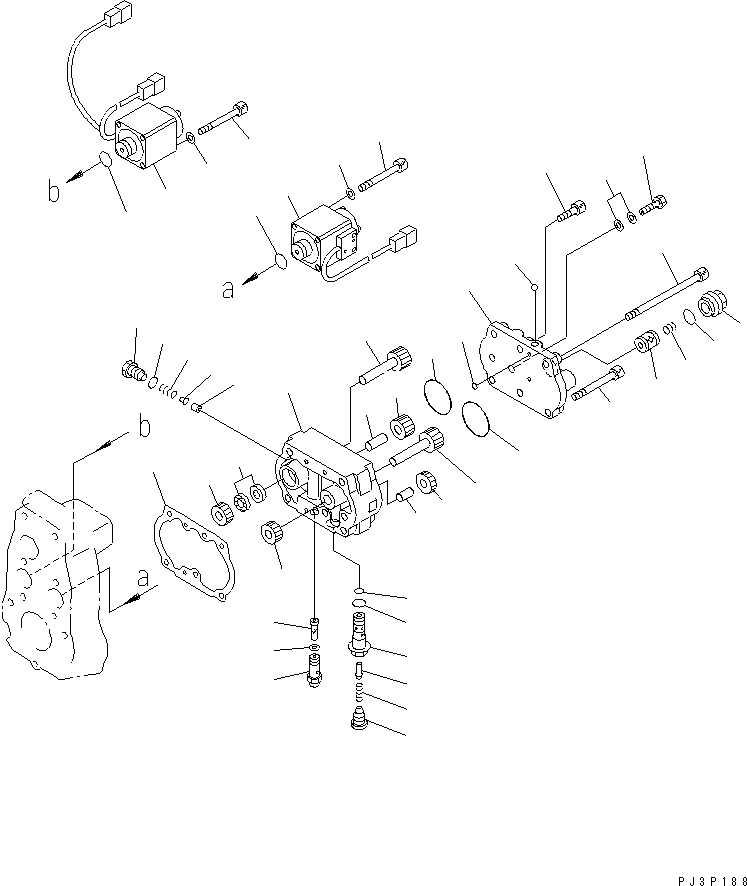 b
a
b
a
PJ3P188