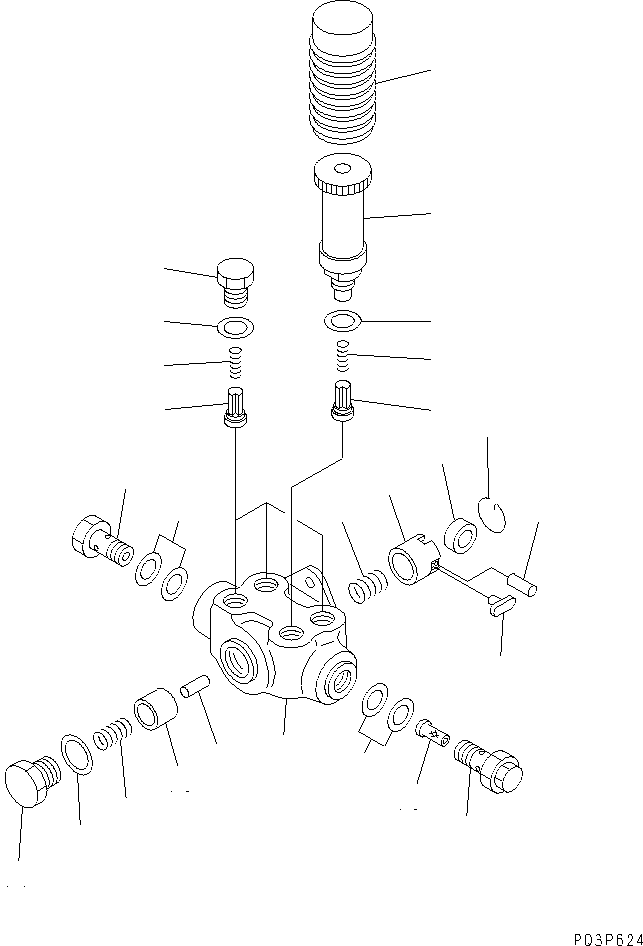 P03P624