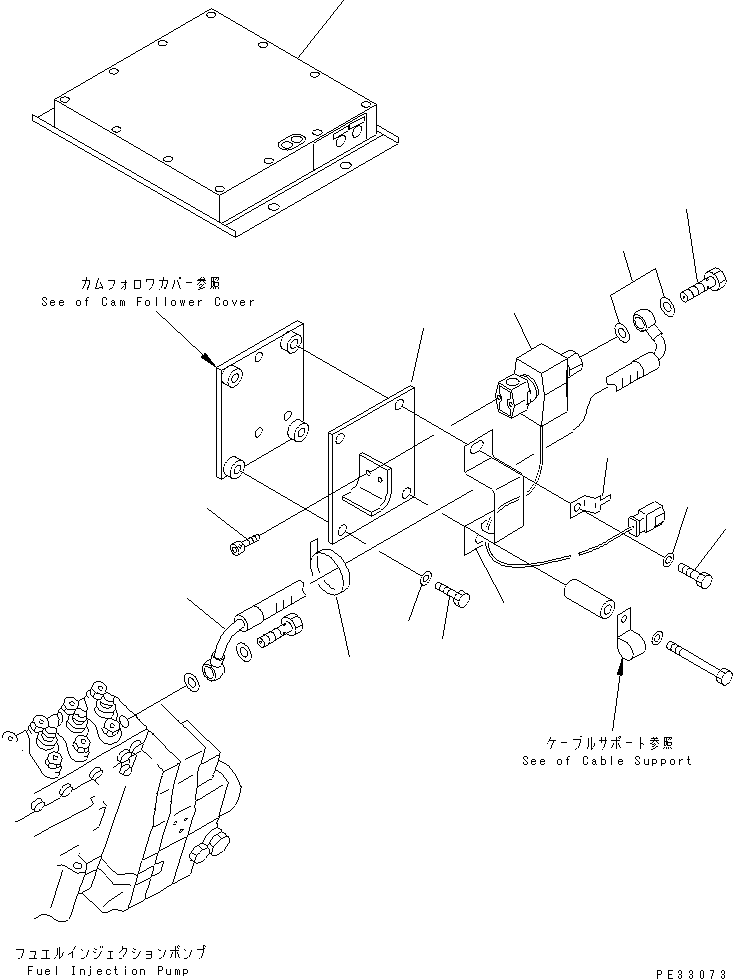 カムフォロワカバー参照
See of Cam Follower Cover

ケーブルサポート参照
See of Cable Support

フュエルインジェクションポンプ
Fuel Injection Pump

PE33073