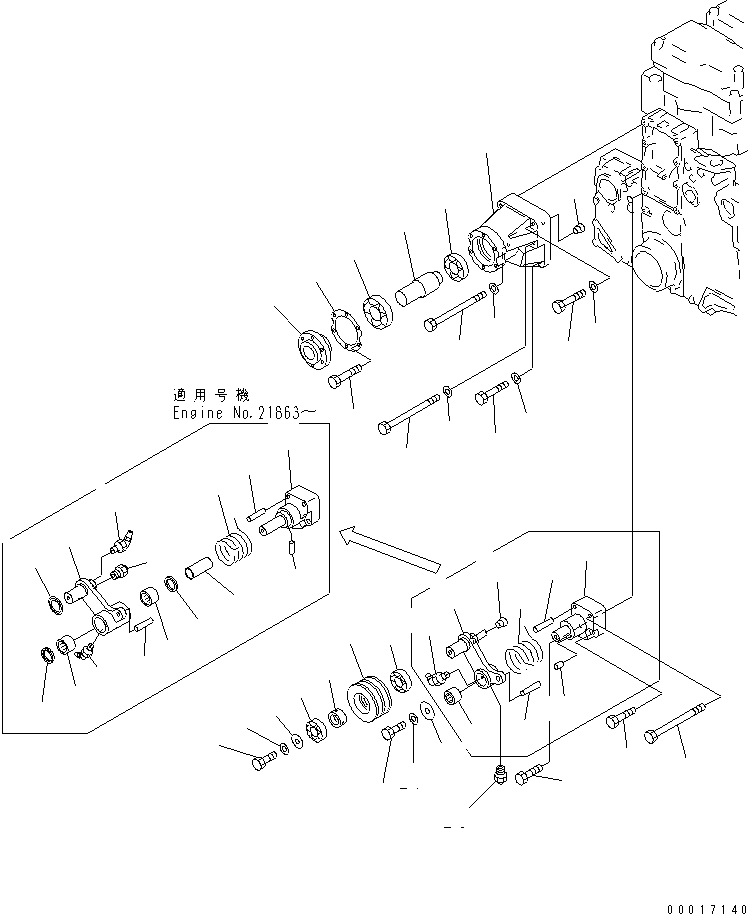 適用号機
Engine No.21663~

00017140