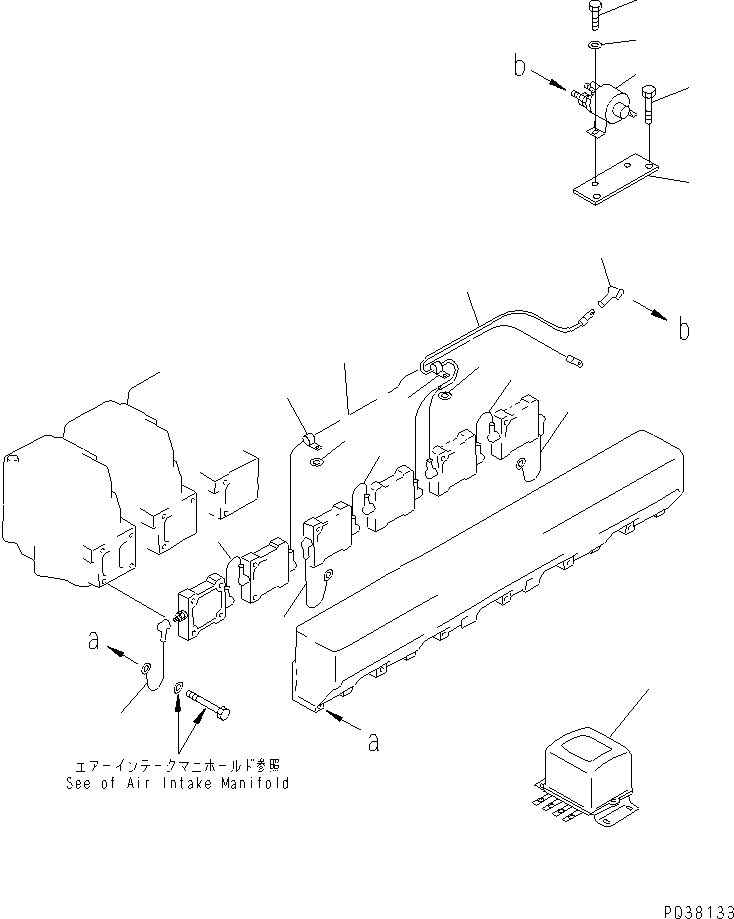 b

b

a

a

エアーインテークマニホールド参照
See of Air Intake Manifold

P038133