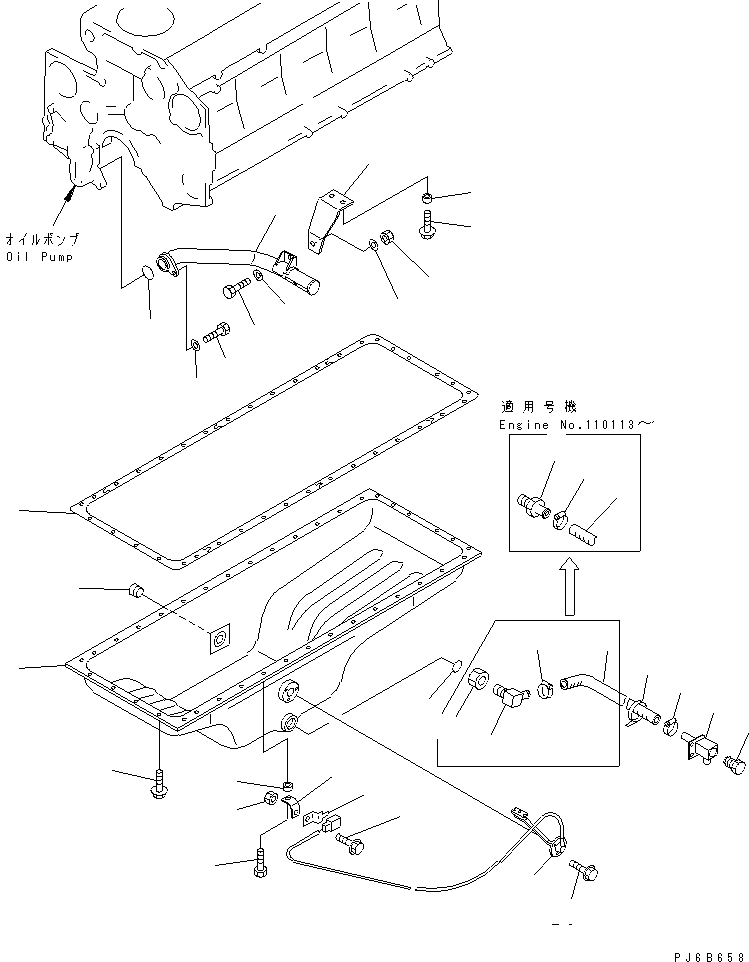 オイルポンプ
Oil Pump

適用号機
Engine No.110113～

PJ6B658