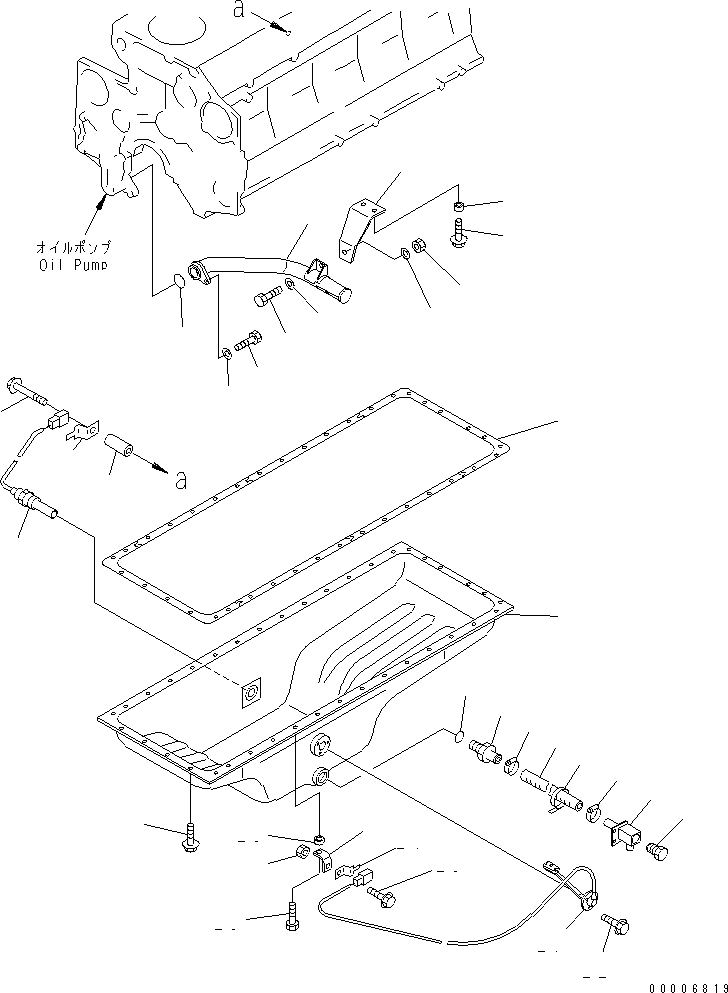 a
オイルポンプ
Oil Pump
a
00006819