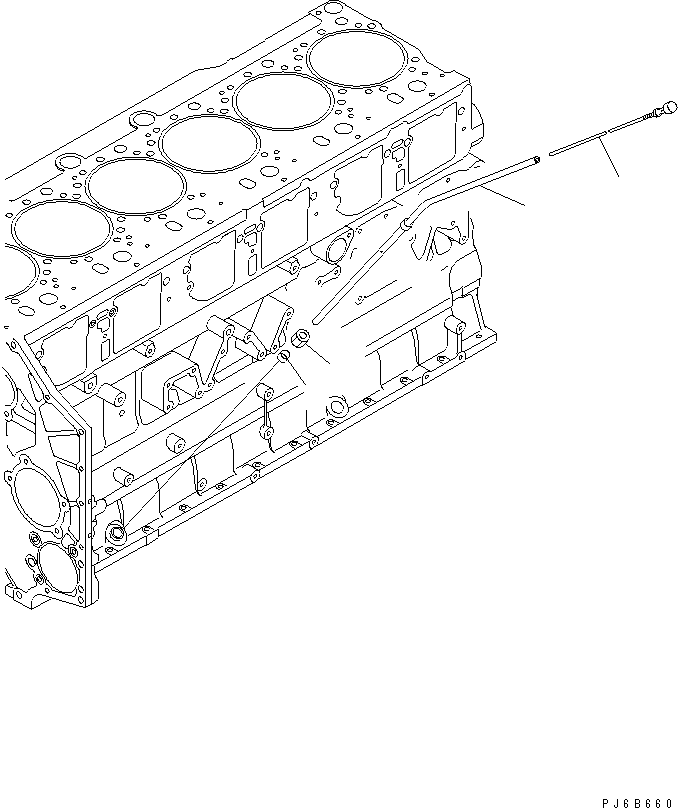 PJ6B660