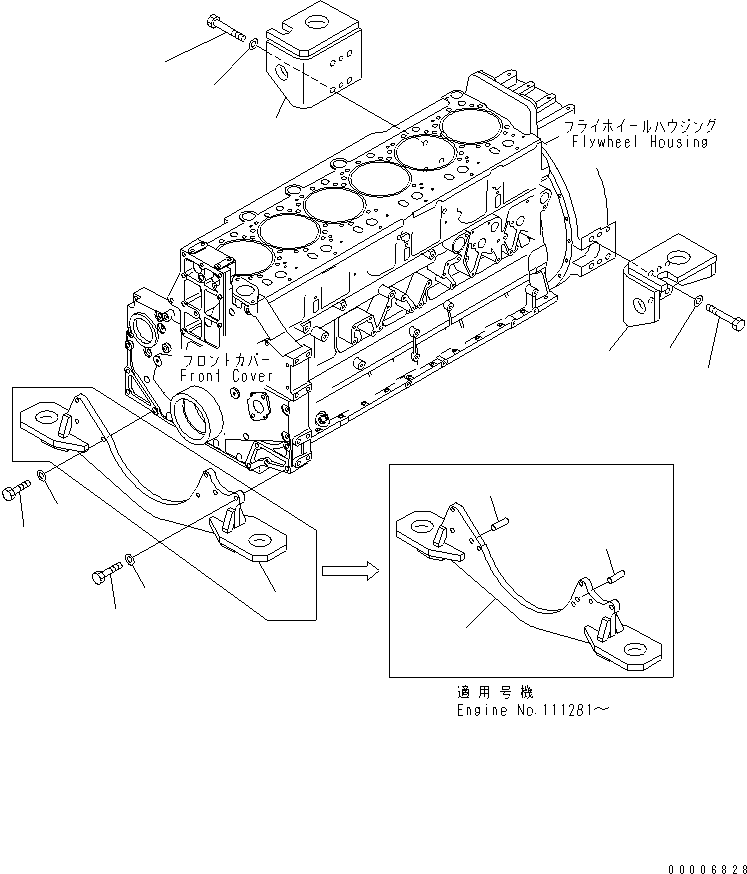 フライホイールハウジング
Flywheel Housing

フロントカバー
Front Cover

適用号機
Engine No.111281～

00006828