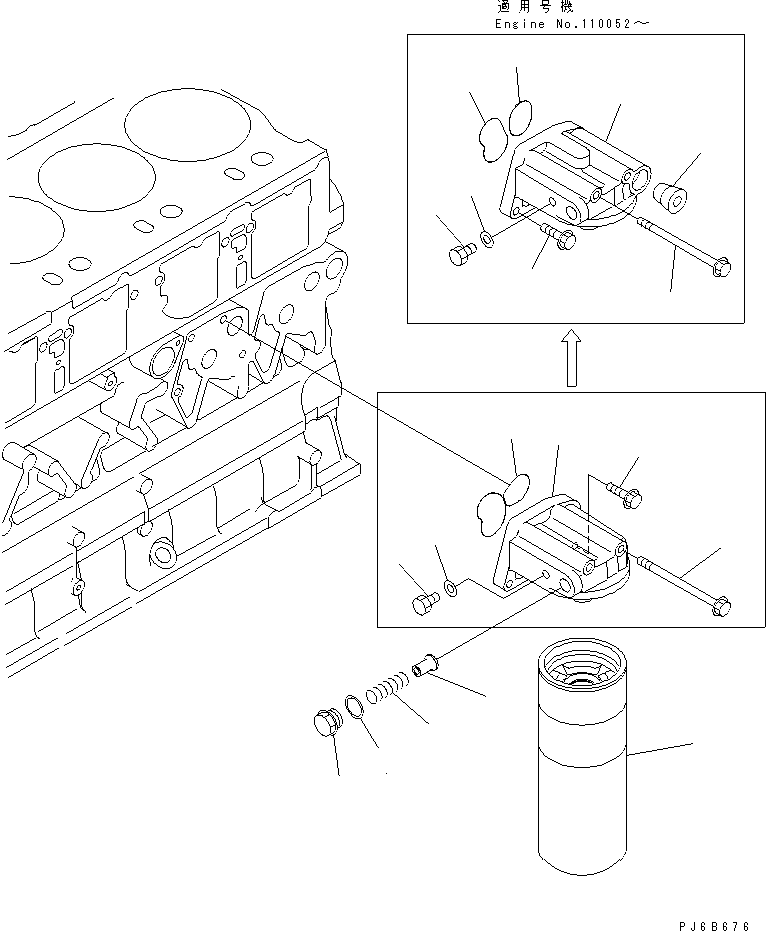 適用号機
Engine No.110052～

PJ6B676