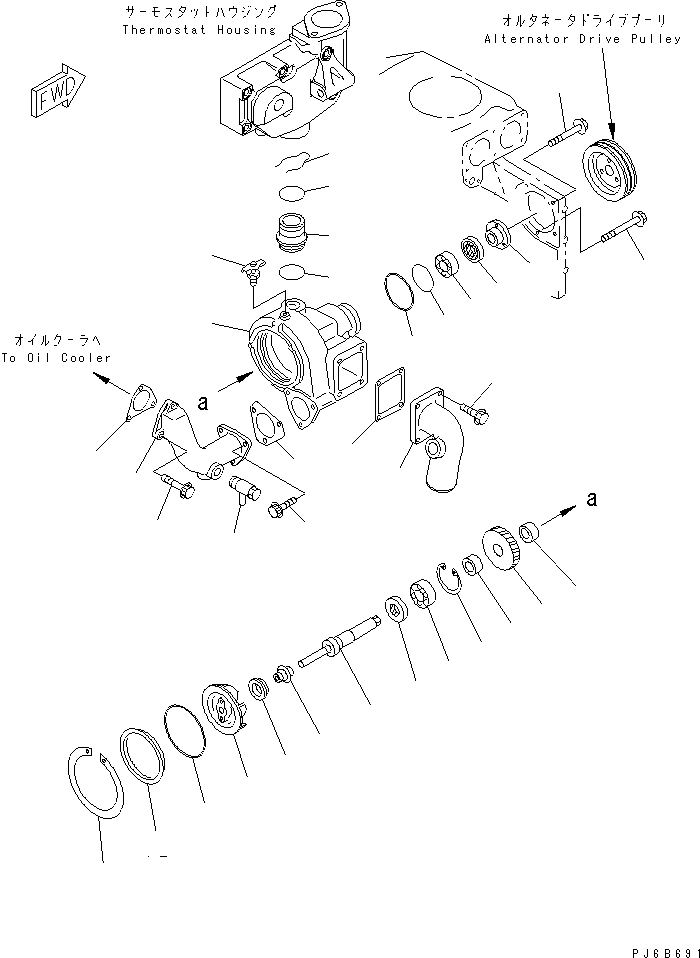 サーモスタットハウジング
Thermostat Housing

オルタネータドライブプーリ
Alternator Drive Pulley

FWD

オイルクーラへ
To Oil Cooler

a

a

PJ6B691