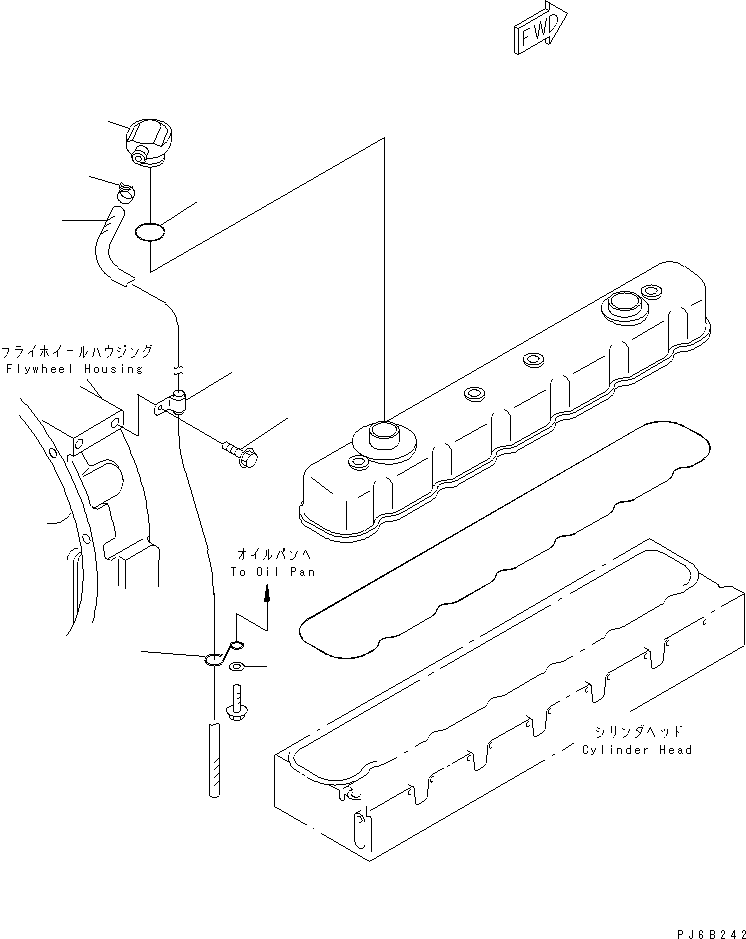 FWD

フライホイールハウジング
Flywheel Housing

オイルパンへ
To Oil Pan

シリンダヘッド
Cylinder Head

PJ6B242