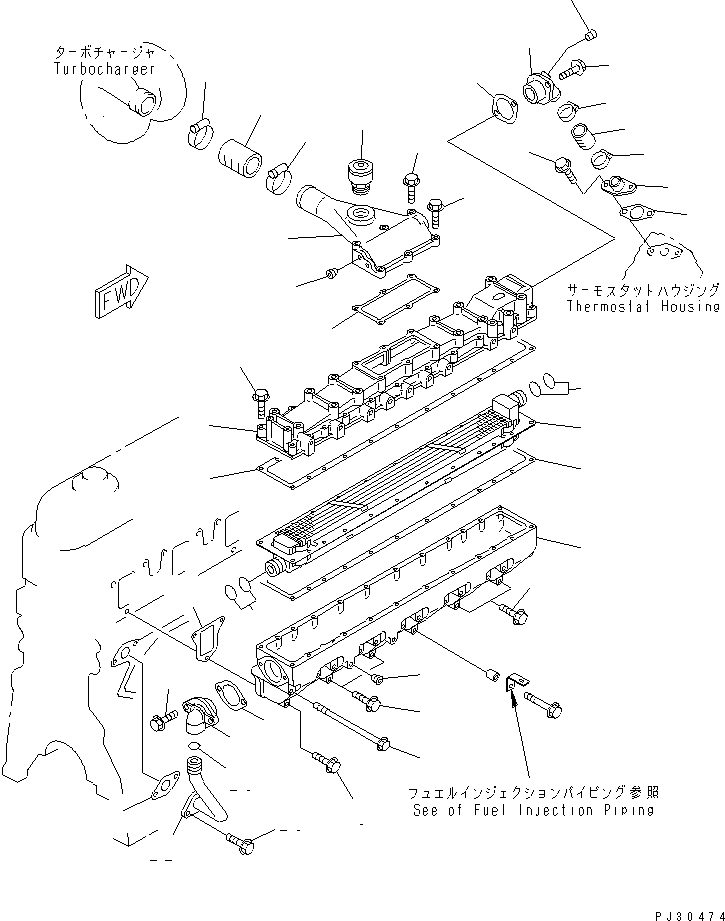 ターボチャージャ
Turbocharger

FWD

サーモスタットハウジング
Thermostat Housing

フュエルインジェクションパイピング参照
See of Fuel Injection Piping

PJ30474