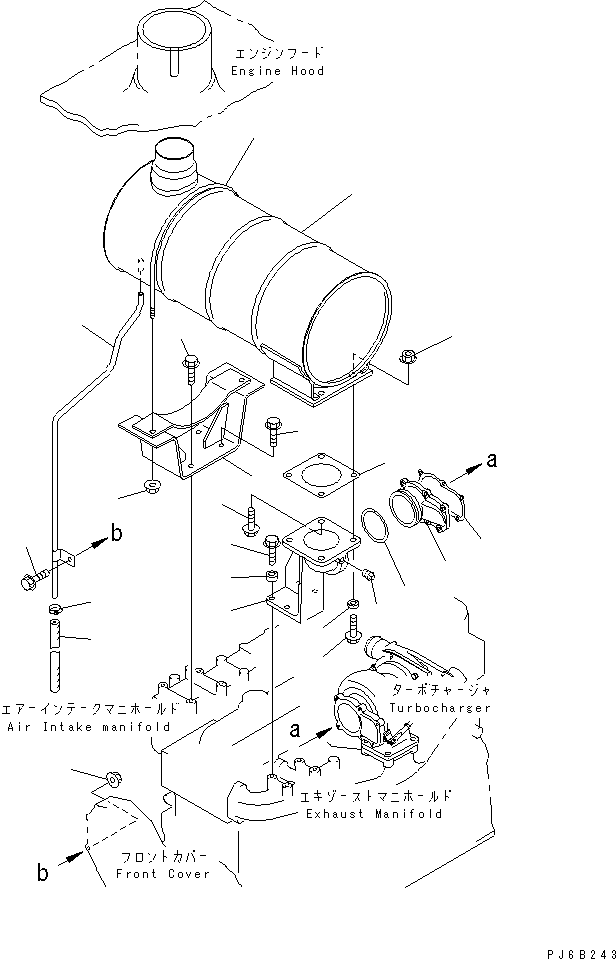 エンジンフード
Engine Hood

a

b

エアーインテークマニホールド
Air Intake manifold

ターボチャージャ
Turbocharger

a

エキゾーストマニホールド
Exhaust Manifold

b

フロントカバー
Front Cover

PJ6B243