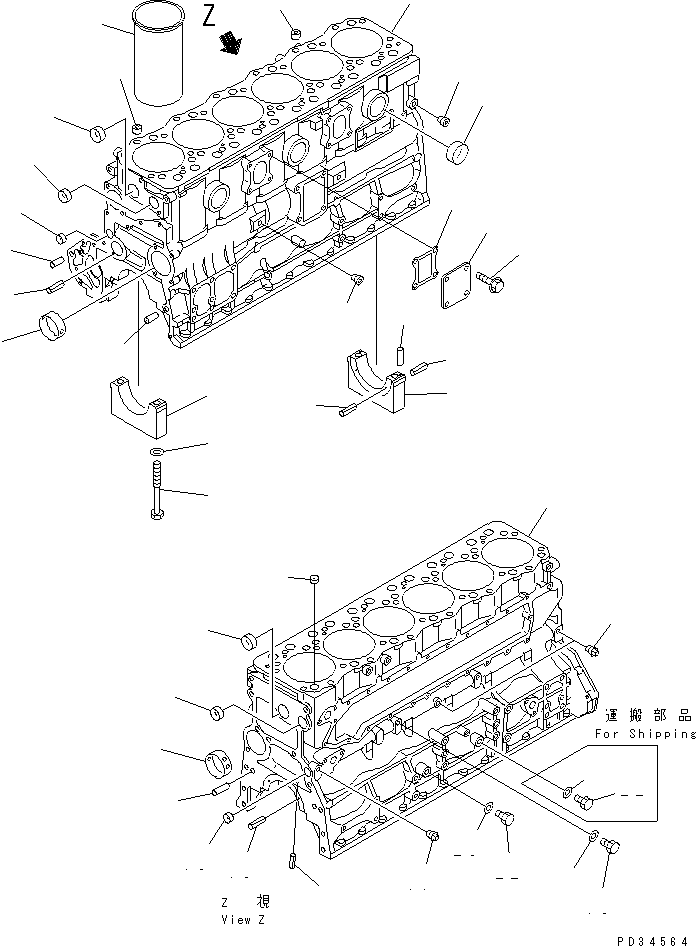 Z

運搬部品
For Shipping

Z 視
View Z

PD34564