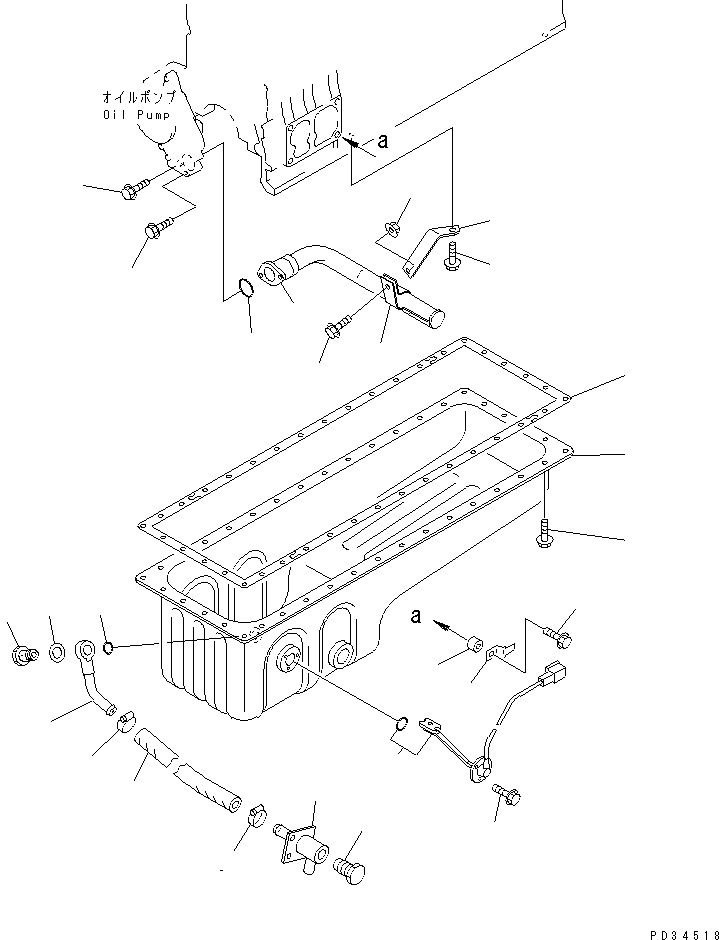 オイルポンプ
Oil Pump

a

a

PD34518