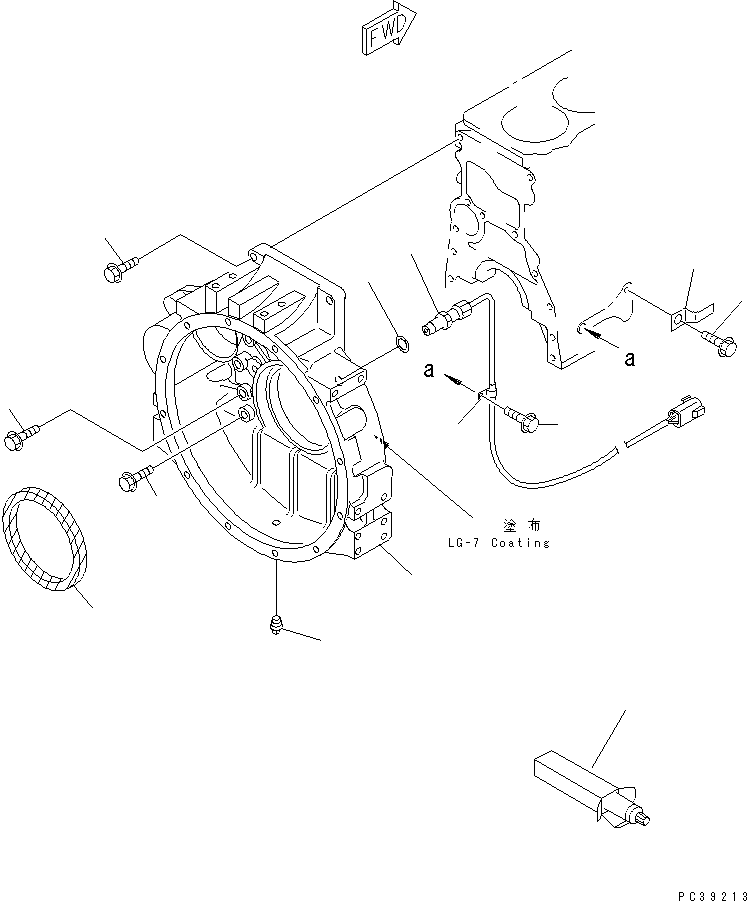 FWD

a

a

塗布
LG-7 Coating

PC39213