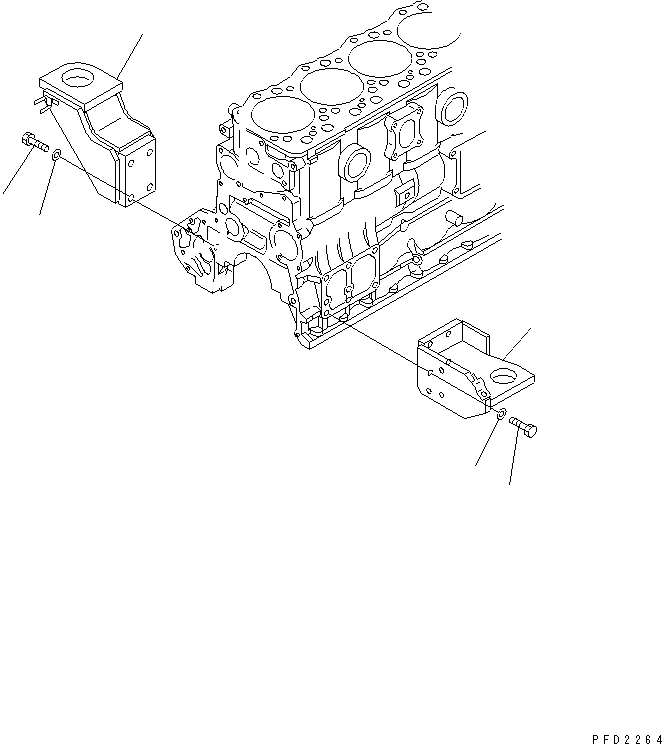 PFD2264