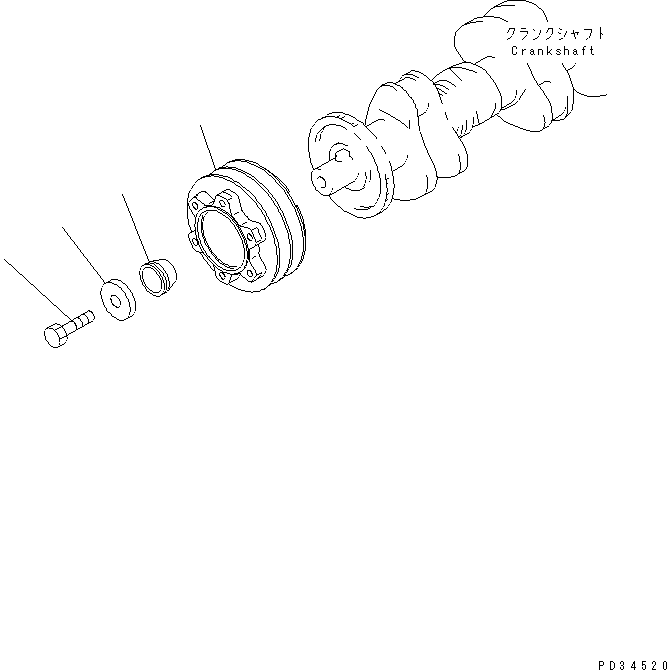 クランクシャフト
Crankshaft

PD34520