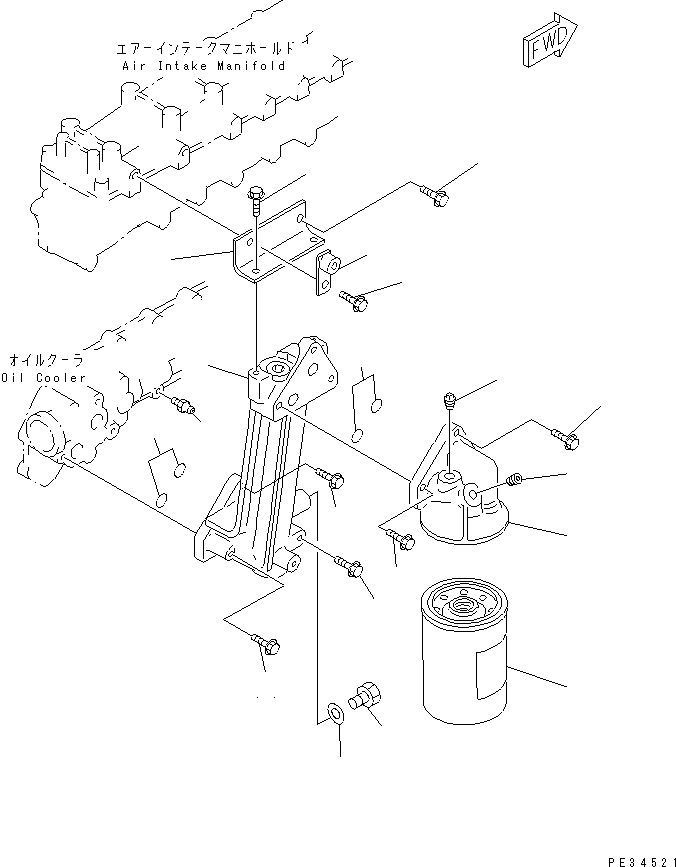 エアーインテークマニホールド
Air Intake Manifold

FWD

オイルクーラ
Oil Cooler

PE34521