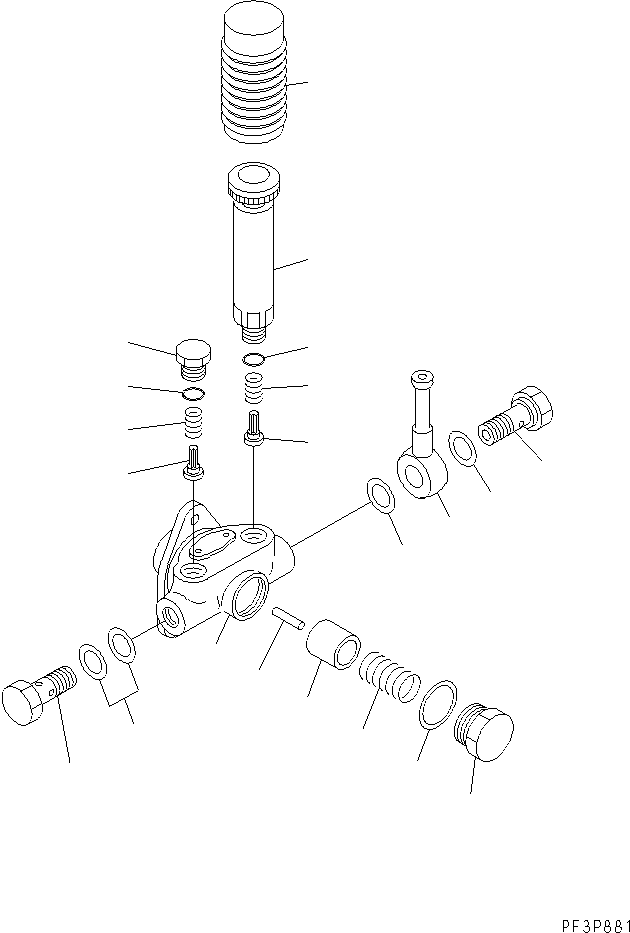 PF3P881