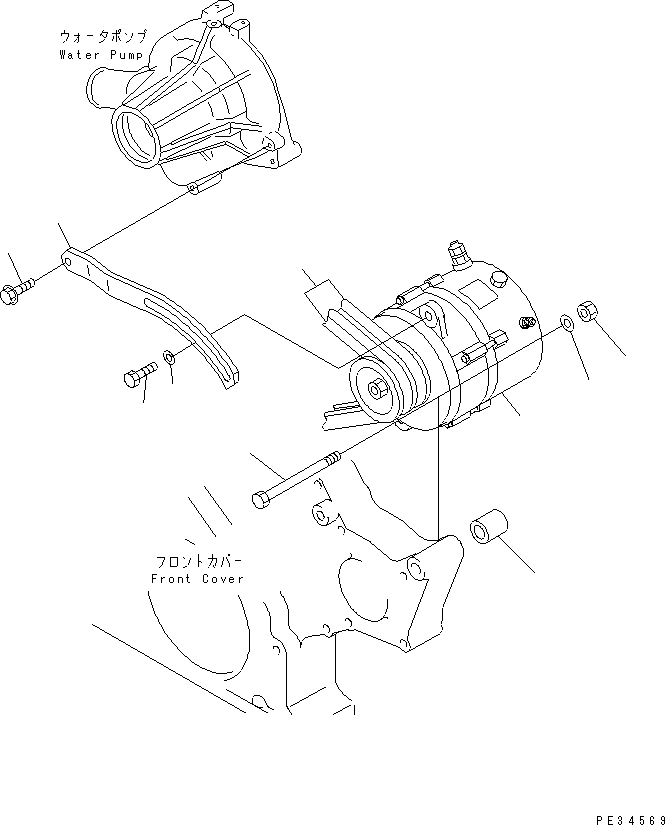 ウォータポンプ
Water Pump

フロントカバー
Front Cover

PE34569