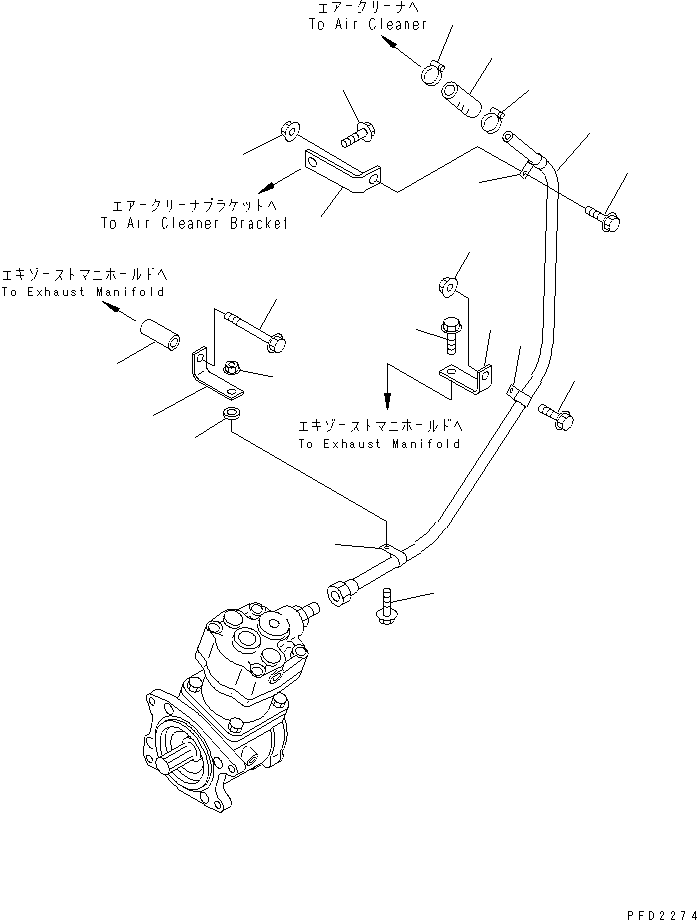 エアークリーナへ
To Air Cleaner

エアークリーナブラケットへ
To Air Cleaner Bracket

エキゾーストマニホールドへ
To Exhaust Manifold

エキゾーストマニホールドへ
To Exhaust Manifold

PFD2274