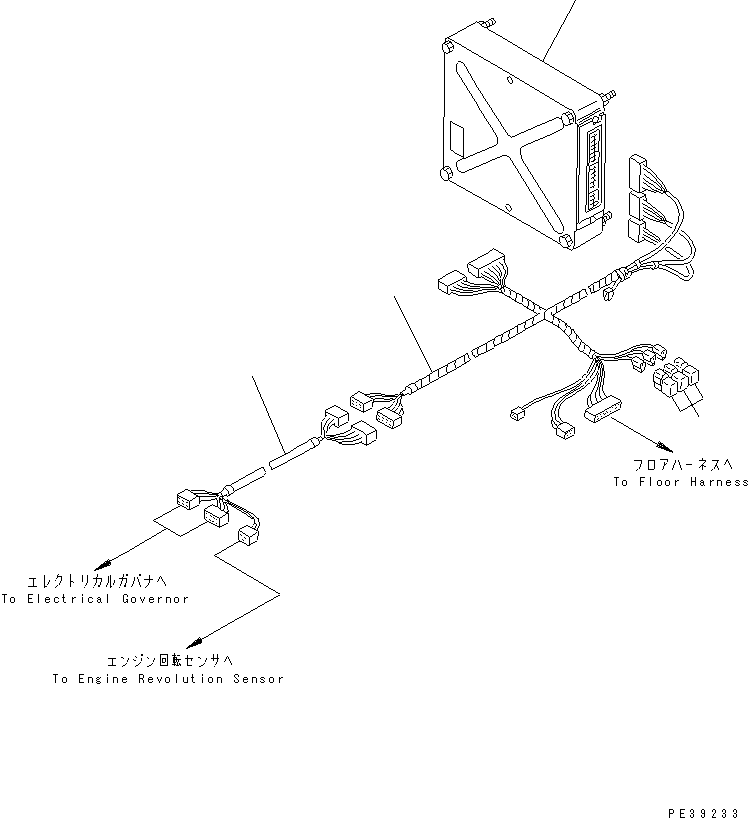 フロアハーネスへ
To Floor Harness

エレクトリカルガバナへ
To Electrical Governor

エンジン回転センサへ
To Engine Revolution Sensor

PE39233