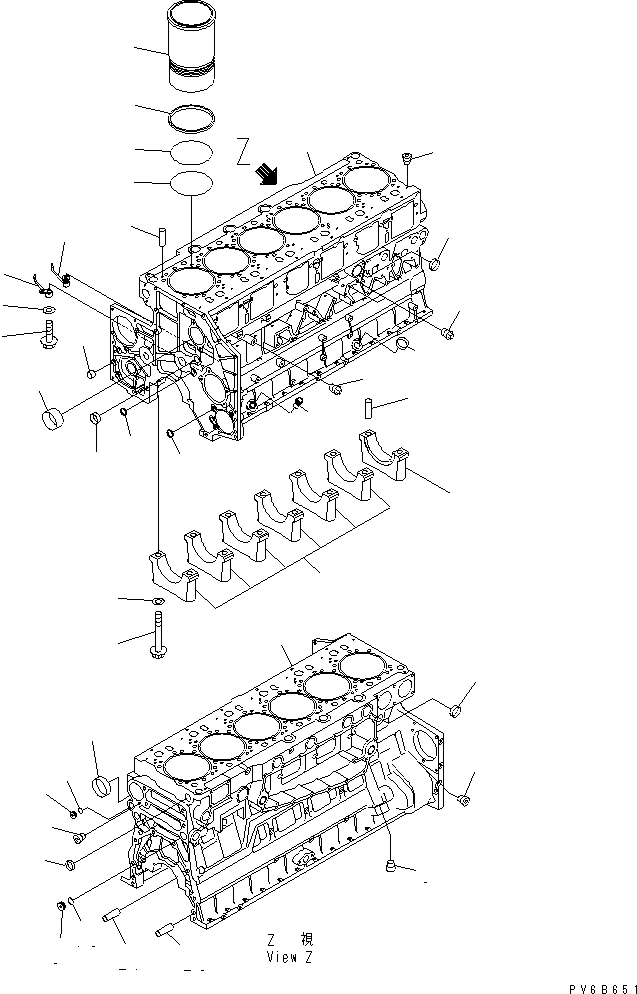 Z

Z 視
View Z

PV6B651