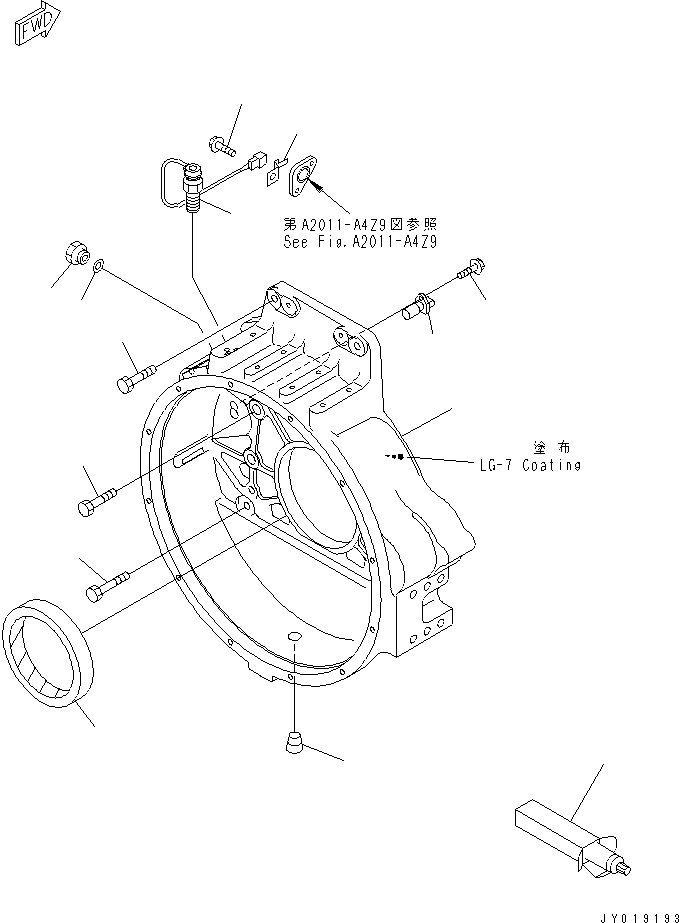 FWD

第A2011-A4Z9図参照
See Fig.A2011-A4Z9

塗布
LG-7 Coating

JY019193