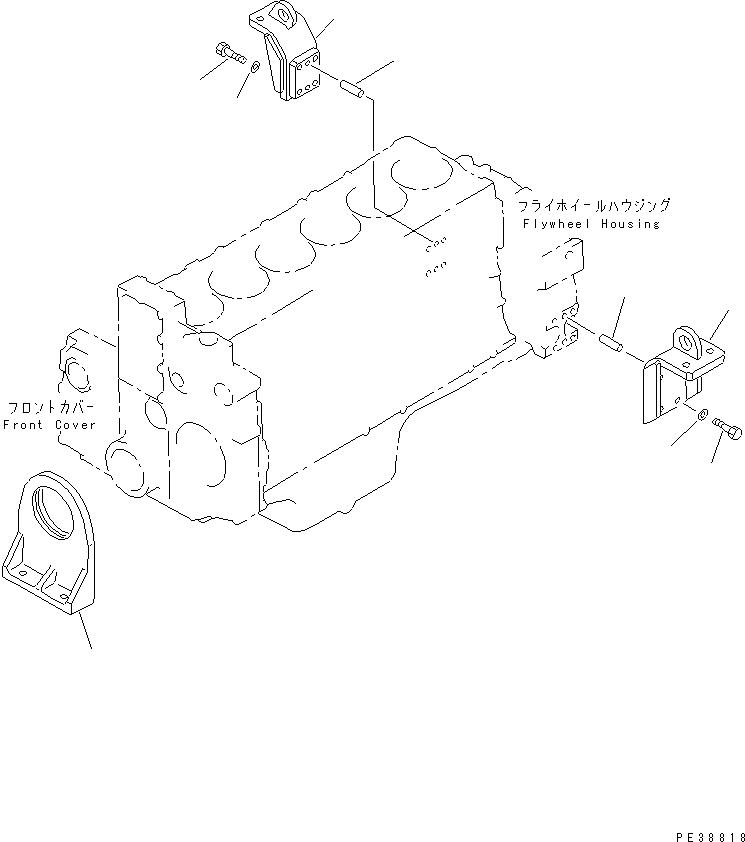 フライホイールハウジング
Flywheel Housing

フロントカバー
Front Cover

PE38818